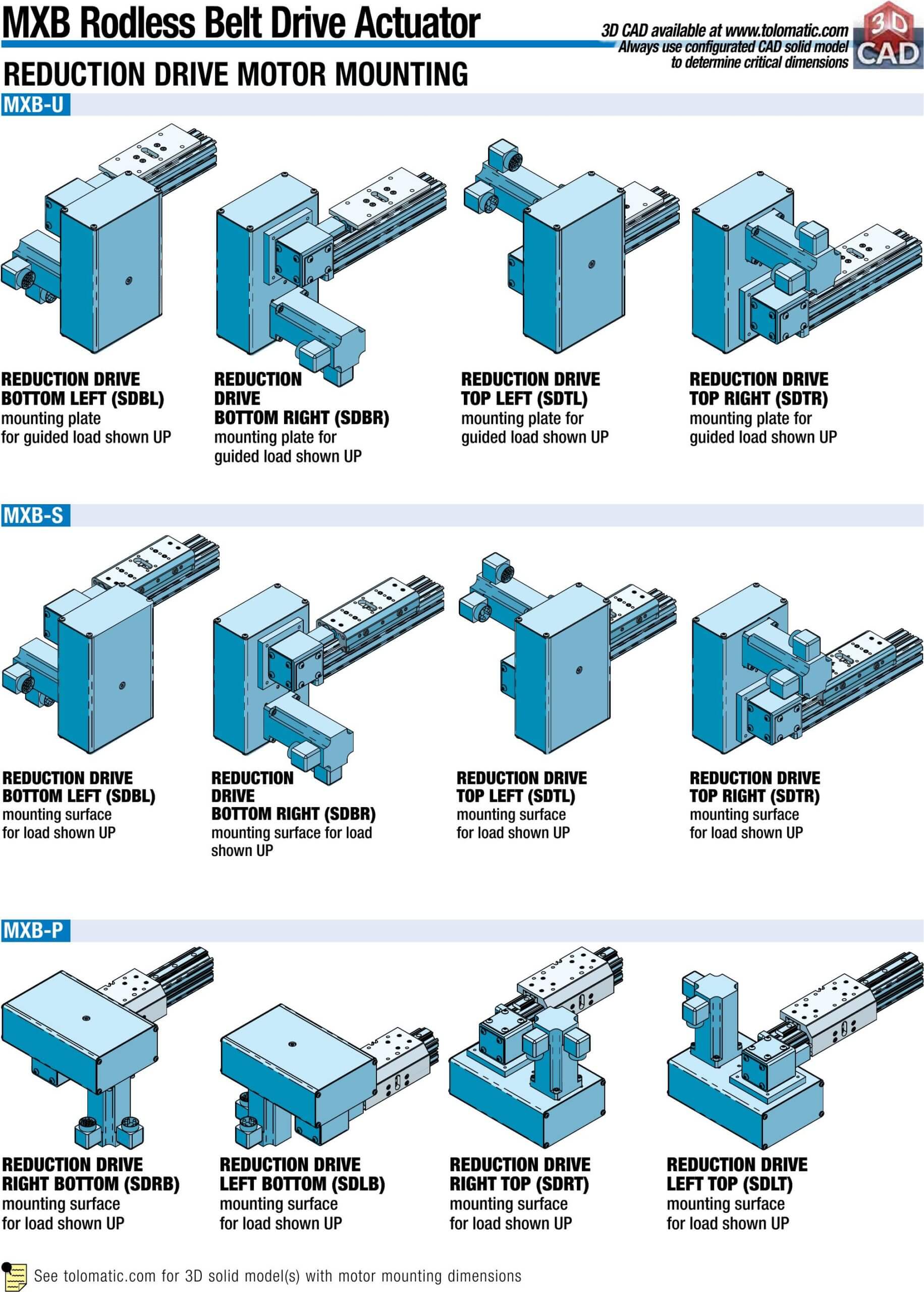 MXB Rodless Belt Drive Actuator

3D CAD available at www.tolomatic.com
Always use configurated CAD solid model to determine critical dimensions

3D CAD

REDUCTION DRIVE MOTOR MOUNTING

MXB-U

REDUCTION DRIVE BOTTOM LEFT (SDBL)
mounting plate for guided load shown UP

REDUCTION DRIVE BOTTOM RIGHT (SDBR)
mounting plate for guided load shown UP

REDUCTION DRIVE TOP LEFT (SDTL)
mounting plate for guided load shown UP

REDUCTION DRIVE TOP RIGHT (SDTR)
mounting plate for guided load shown UP

MXB-S

REDUCTION DRIVE BOTTOM LEFT (SDBL)
mounting surface for load shown UP

REDUCTION DRIVE BOTTOM RIGHT (SDBR)
mounting surface for load shown UP

REDUCTION DRIVE TOP LEFT (SDTL)
mounting surface for load shown UP

REDUCTION DRIVE TOP RIGHT (SDTR)
mounting surface for load shown UP

MXB-P

REDUCTION DRIVE RIGHT BOTTOM (SDRB)
mounting surface for load shown UP

REDUCTION DRIVE LEFT BOTTOM (SDLB)
mounting surface for load shown UP

REDUCTION DRIVE RIGHT TOP (SDRT)
mounting surface for load shown UP

REDUCTION DRIVE LEFT TOP (SDLT)
mounting surface for load shown UP

See tolomatic.com for 3D solid model(s) with motor mounting dimensions